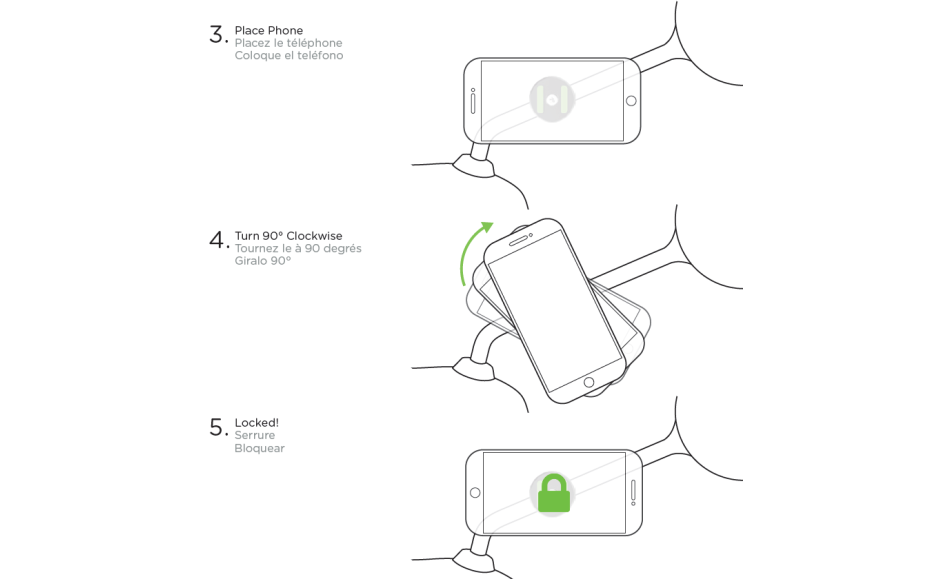 3. Place Phone
Placez le téléphone
Coloque el teléfono

4. Turn 90° Clockwise
Tournez le à 90 degrés
Giralo 90°

5. Locked!
Serrure
Bloquear